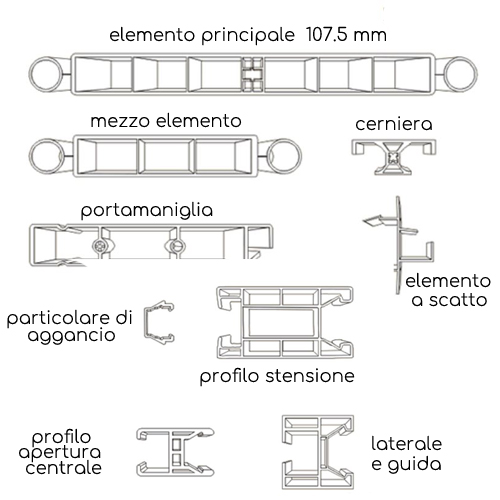 elemento principale 107.5 mm

mezzo elemento

cerniera

portamaniglia

elemento a scatto

particolare di aggancio

profilo stensione

profilo apertura centrale

laterale e guida