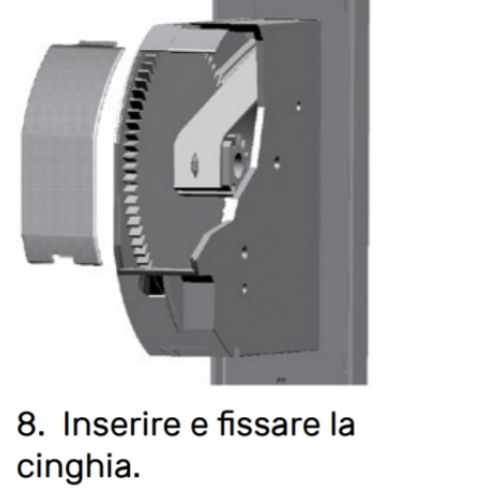 8. Inserire e fissare la cinghia.